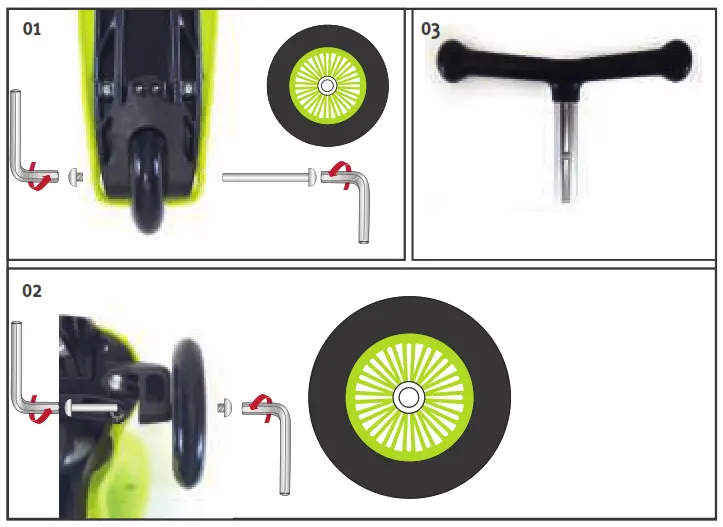 01

03

02