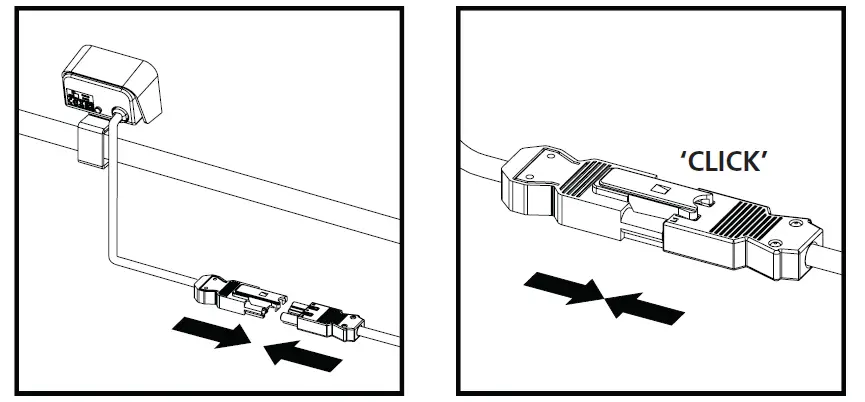 'CLICK'