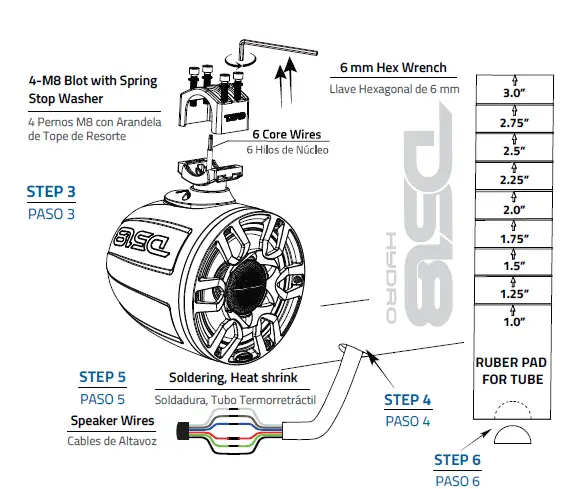 4-M8 Blot with Spring Stop Washer

4 Pernos M8 con Arandela de Tope de Resorte

6 mm Hex Wrench

Llave Hexagonal de 6 mm

6 Core Wires

6 Hilos de Núcleo

STEP 3

PASO 3

DS18

DS18 HYDRO

3.0"

2.75"

2.5"

2.25"

2.0"

1.75"

1.5"

1.25"

1.0"

RUBER PAD FOR TUBE

STEP 5

PASO 5

Soldering, Heat shrink

Soldadura, Tubo Termorretráctil

Speaker Wires

Cables de Altavoz

STEP 4

PASO 4

STEP 6

PASO 6