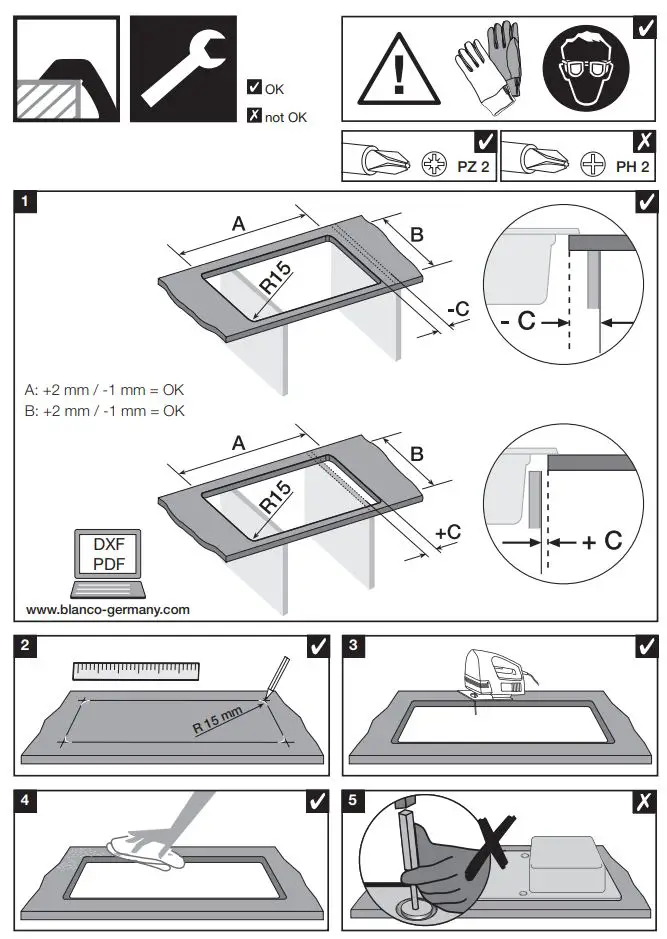 ✓ OK
✗ not OK

✓

✓ PZ 2
✗ PH 2

1
✓
A
B
R15
-C
- C
A: +2 mm / -1 mm = OK
B: +2 mm / -1 mm = OK
A
B
R15
+C
+ C
DXF
PDF
www.blanco-germany.com

2
✓
R 15 mm

3
✓

4
✓

5
✗