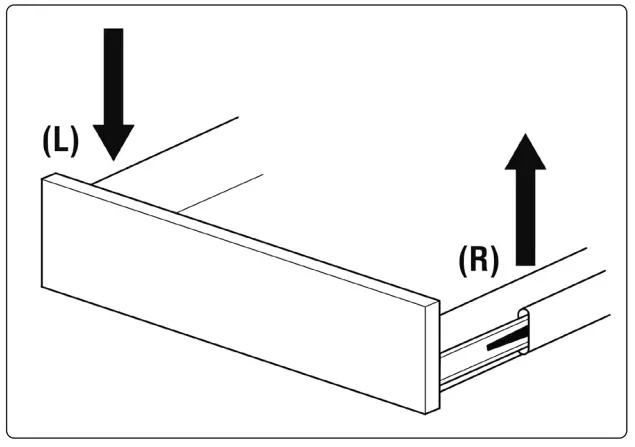 (L)

(R)