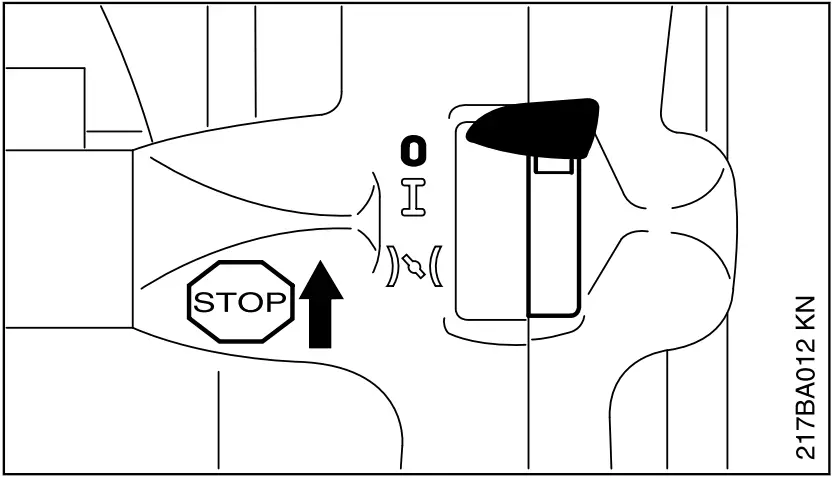 0
I
STOP
217BA012 KN