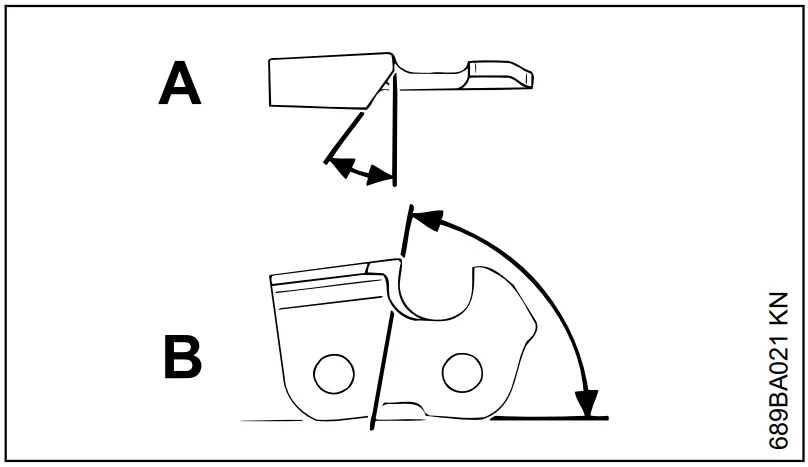 A

B

689BA021 KN