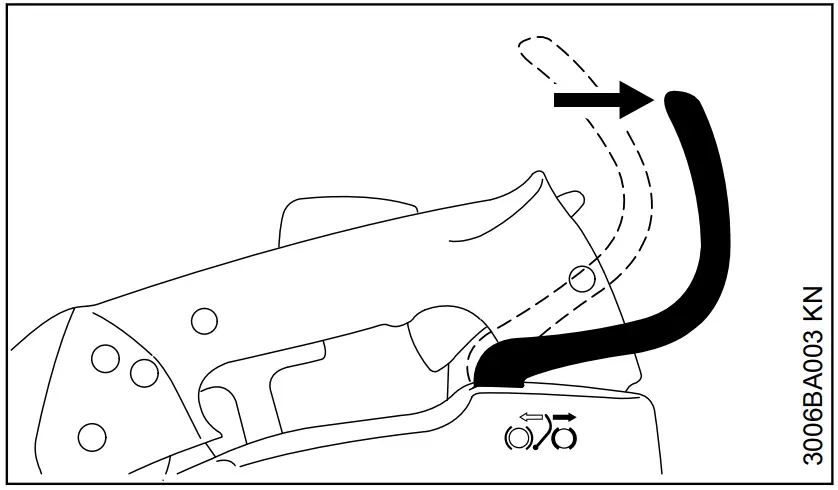 3006BA003 KN