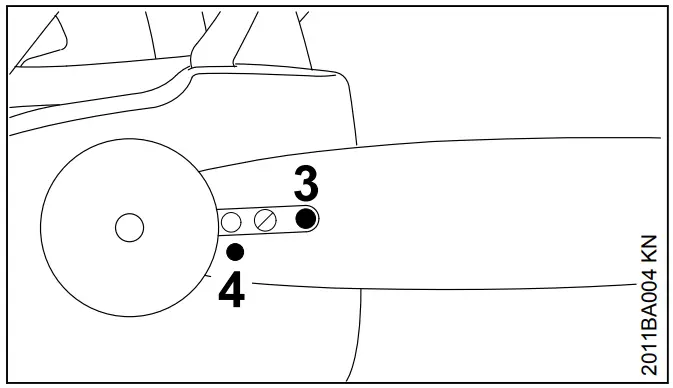 3
4
2011BA004 KN