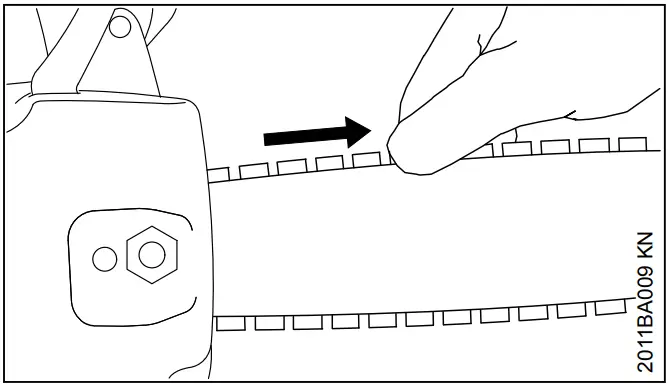 2011BA009 KN