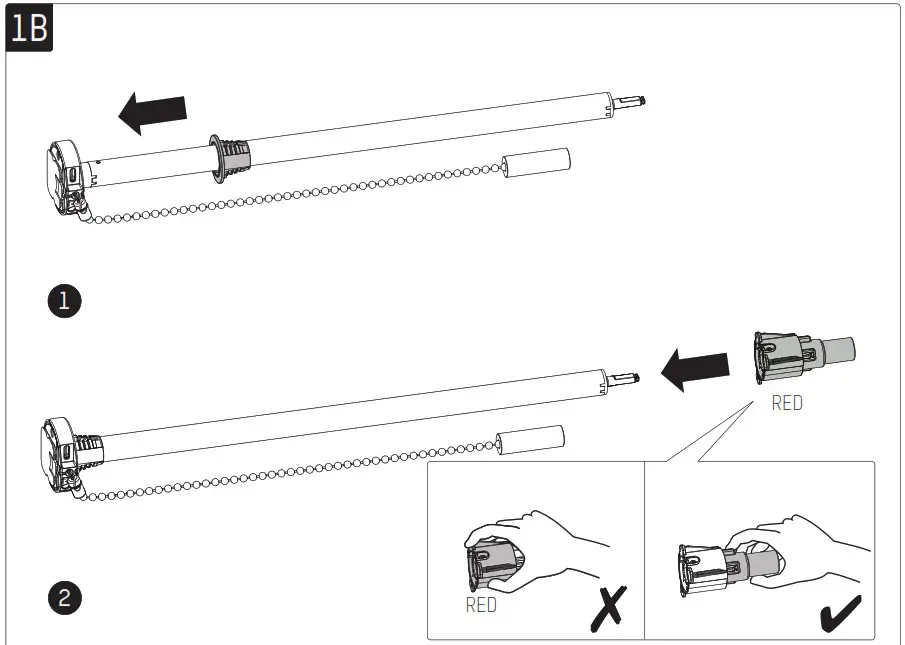 1B

1

RED

2

RED