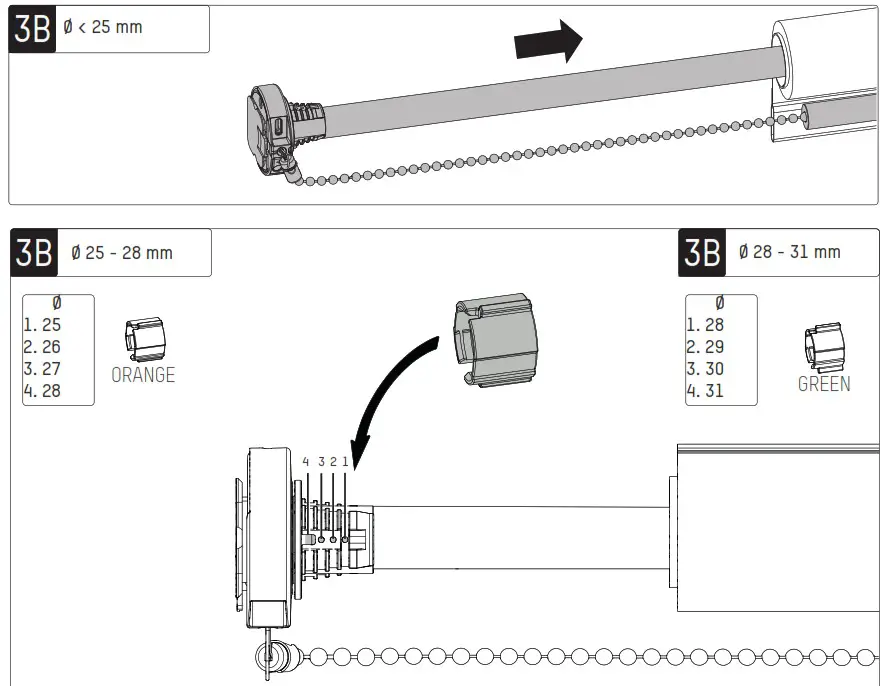 3B Ø < 25 mm

3B Ø 25 - 28 mm

Ø
1. 25
2. 26
3. 27
4. 28

ORANGE

3B Ø 28 - 31 mm

Ø
1. 28
2. 29
3. 30
4. 31

GREEN

4 3 2 1