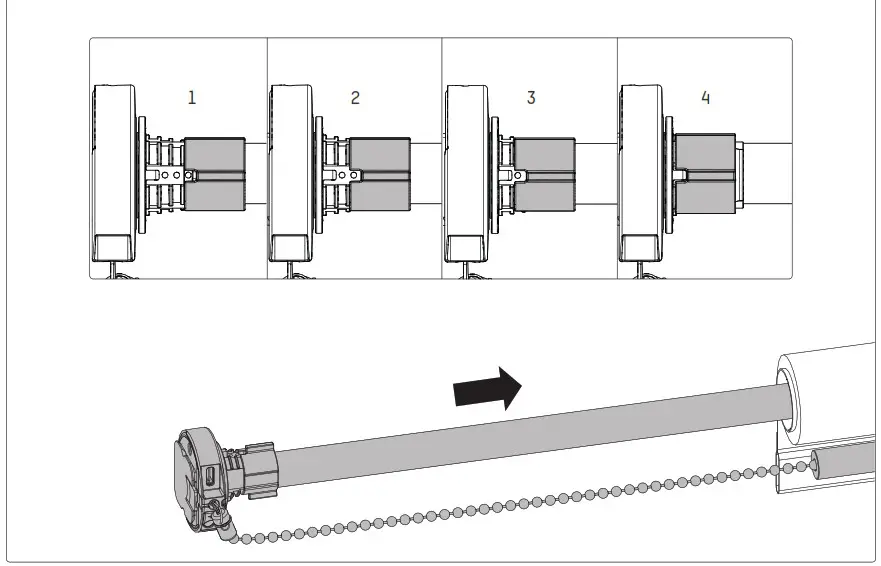 1 2 3 4