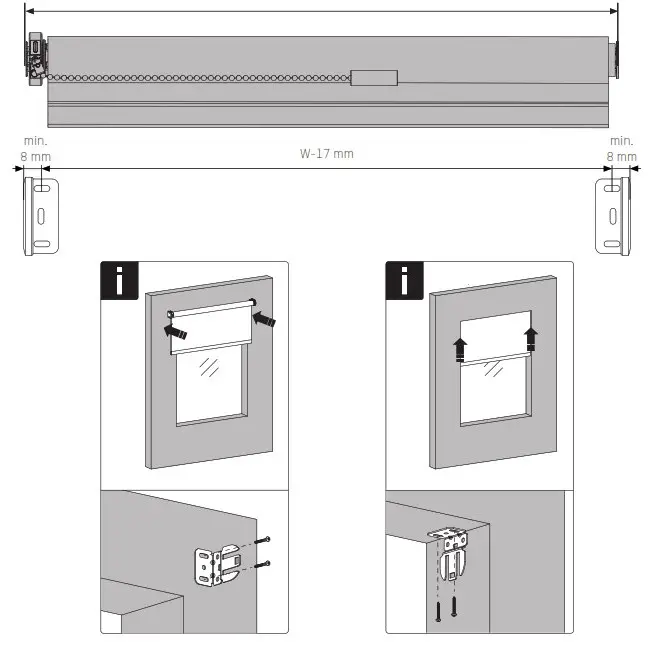 min.
8 mm

W-17 mm

min.
8 mm

i

i