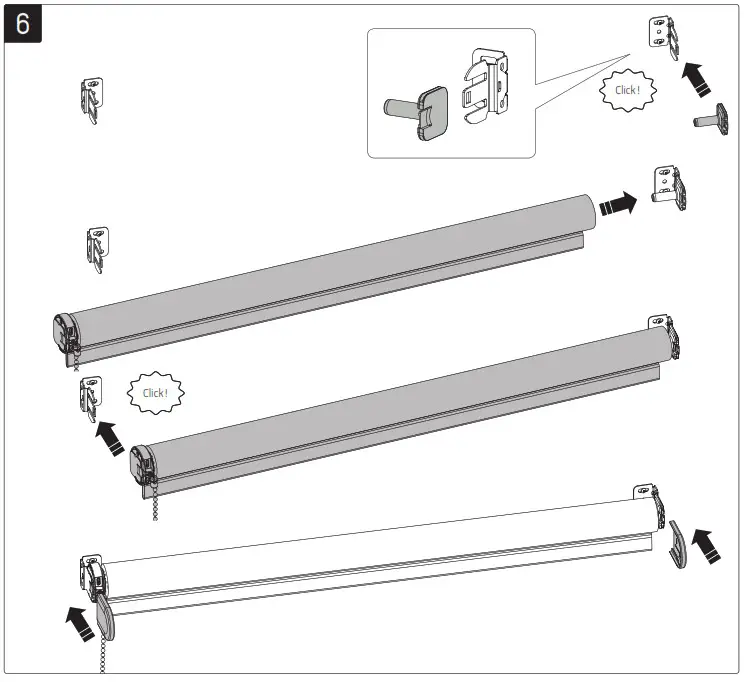 6

Click!

Click!