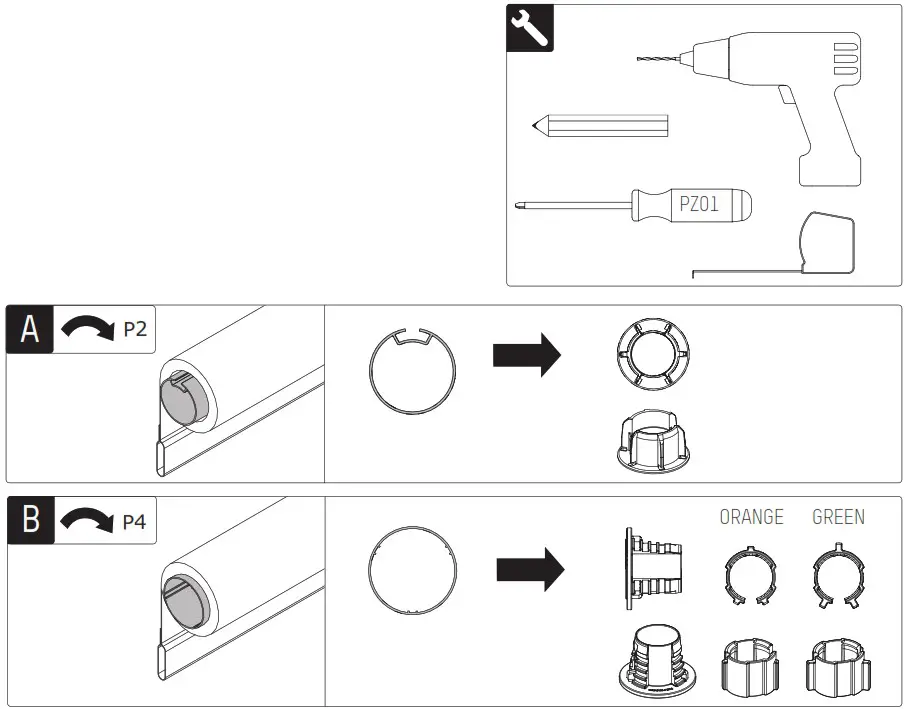 PZ01

A P2

B P4

ORANGE GREEN