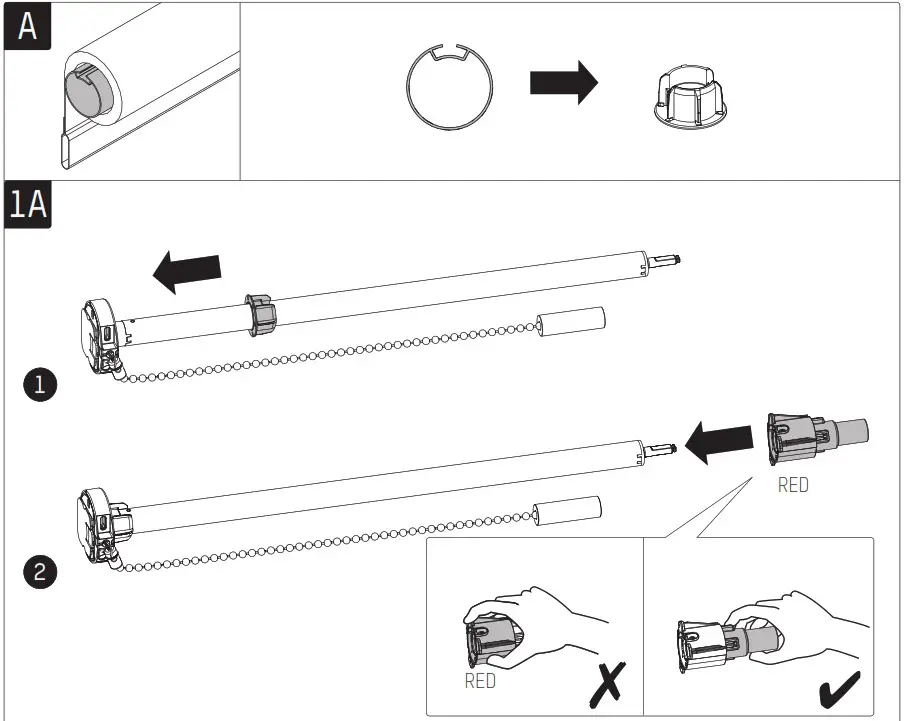 A

1A

1

2

RED

RED