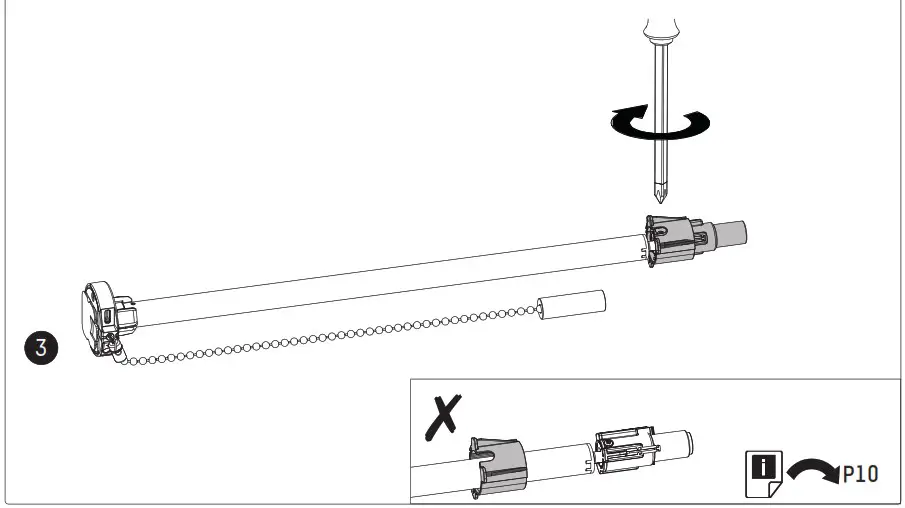 3

i P10