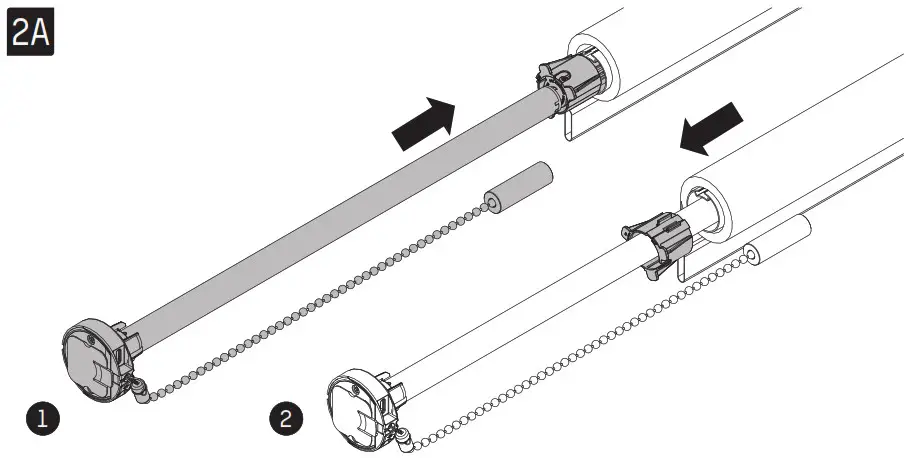 2A

1

2