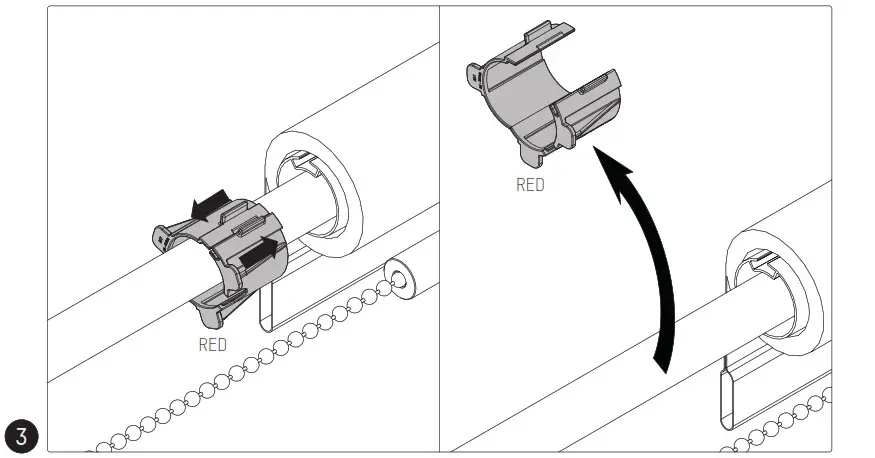 RED

RED

3