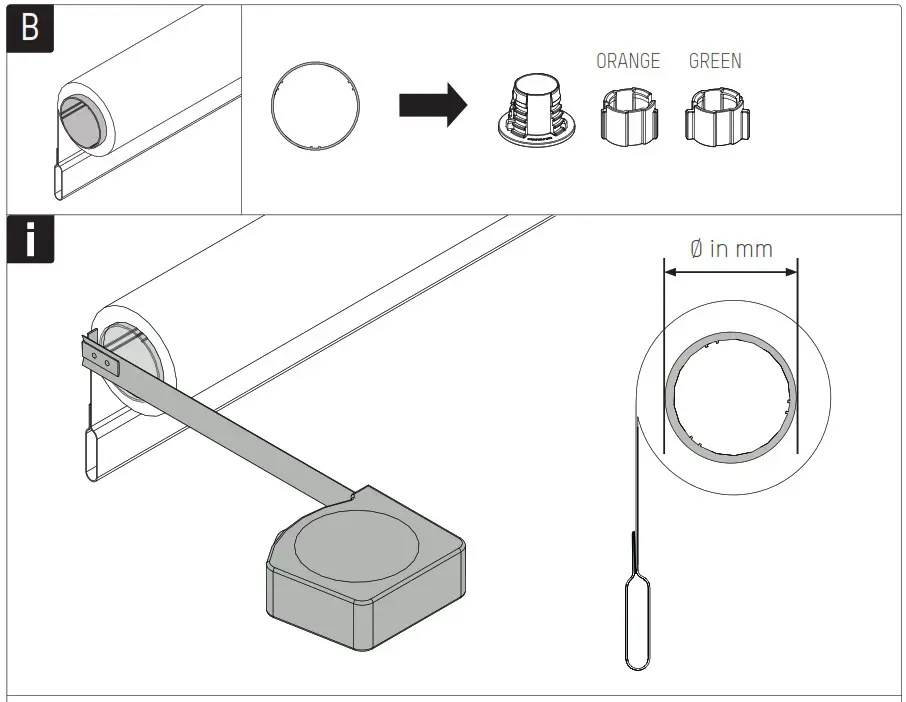 B

ORANGE GREEN

i

Ø in mm