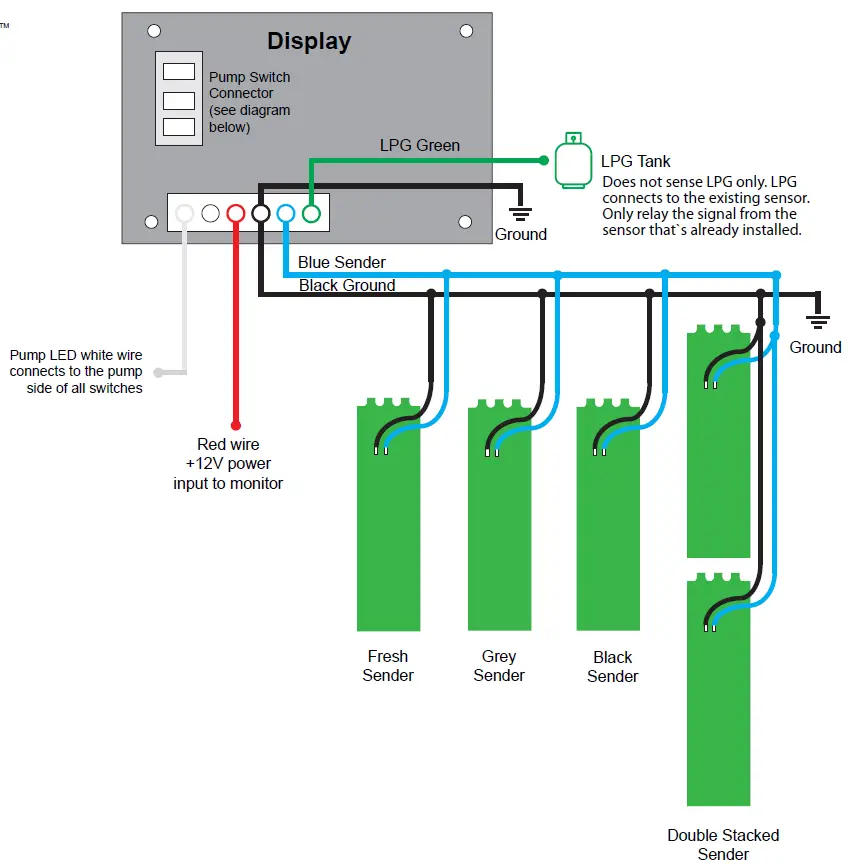 ™

Display

Pump Switch Connector (see diagram below)

LPG Green

LPG Tank
Does not sense LPG only. LPG connects to the existing sensor. Only relay the signal from the sensor that`s already installed.

Ground

Blue Sender

Black Ground

Ground

Pump LED white wire connects to the pump side of all switches

Red wire +12V power input to monitor

Fresh Sender

Grey Sender

Black Sender

Double Stacked Sender