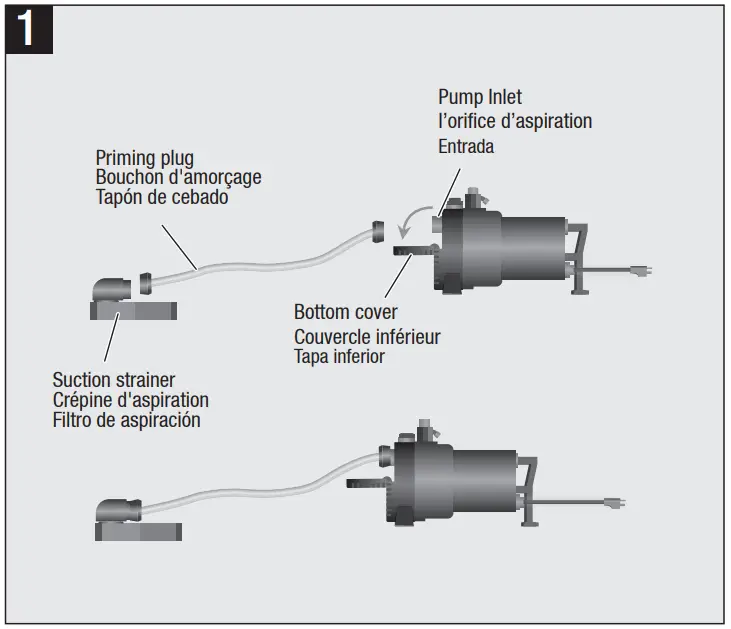 1

Pump Inlet
l'orifice d'aspiration
Entrada

Priming plug
Bouchon d'amorçage
Tapón de cebado

Bottom cover
Couvercle inférieur
Tapa inferior

Suction strainer
Crépine d'aspiration
Filtro de aspiración