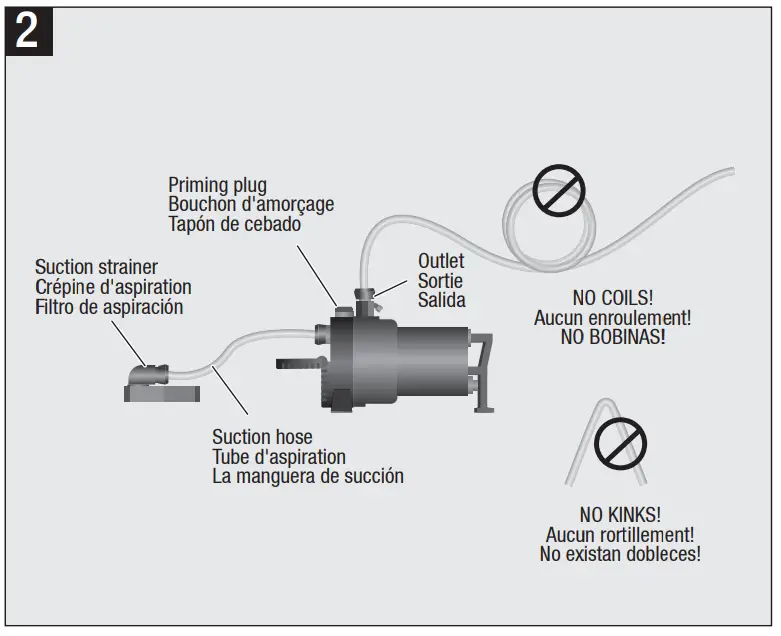 2

Priming plug
Bouchon d'amorçage
Tapón de cebado

Suction strainer
Crépine d'aspiration
Filtro de aspiración

Outlet
Sortie
Salida

NO COILS!
Aucun enroulement!
NO BOBINAS!

Suction hose
Tube d'aspiration
La manguera de succión

NO KINKS!
Aucun rortillement!
No existan dobleces!