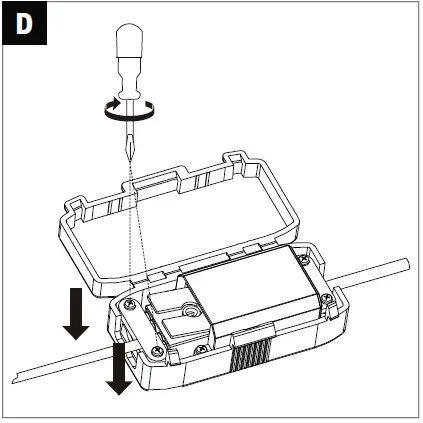 D