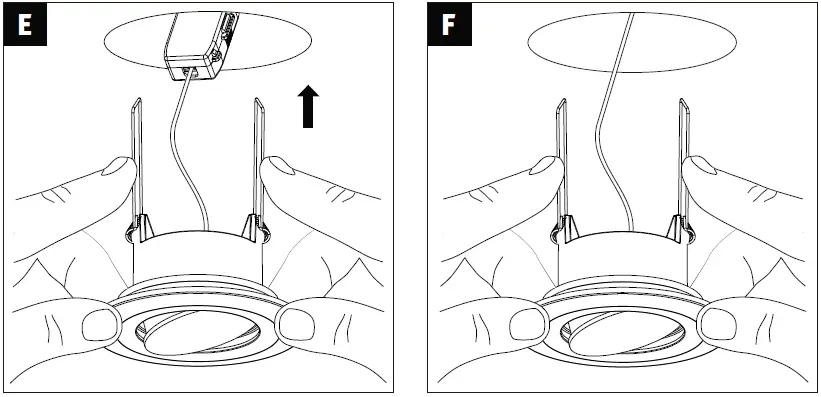 E

F