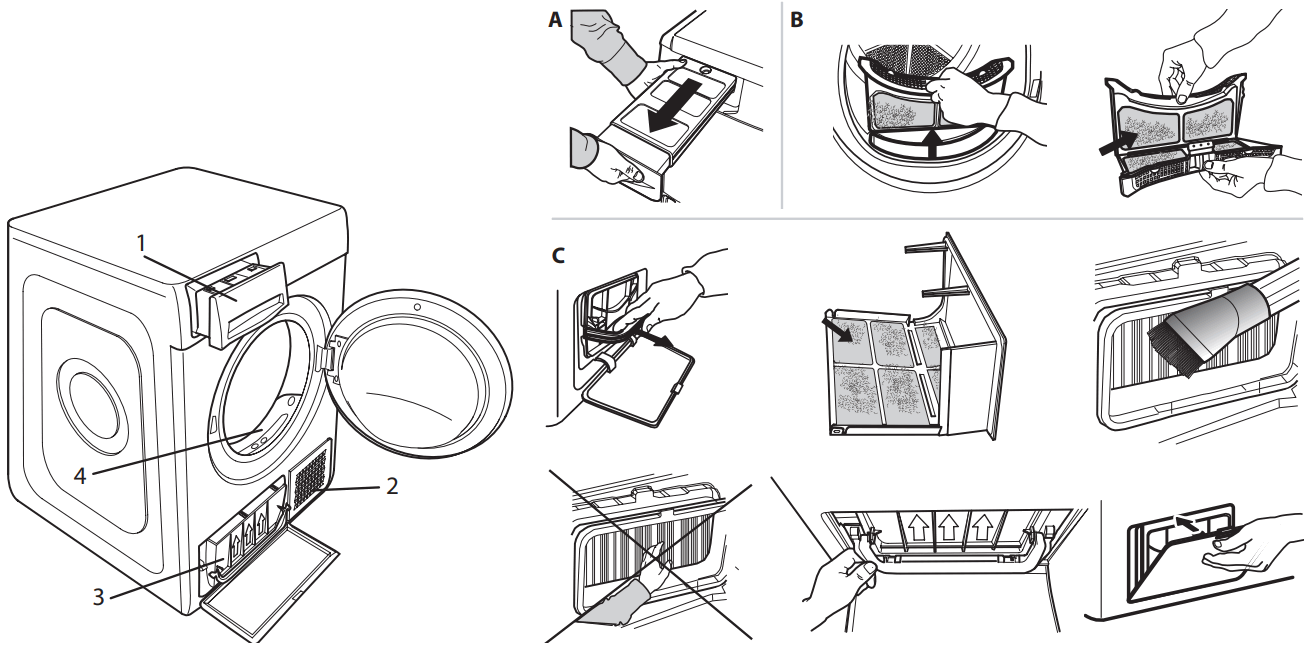 1
4
2
3
A
B
C