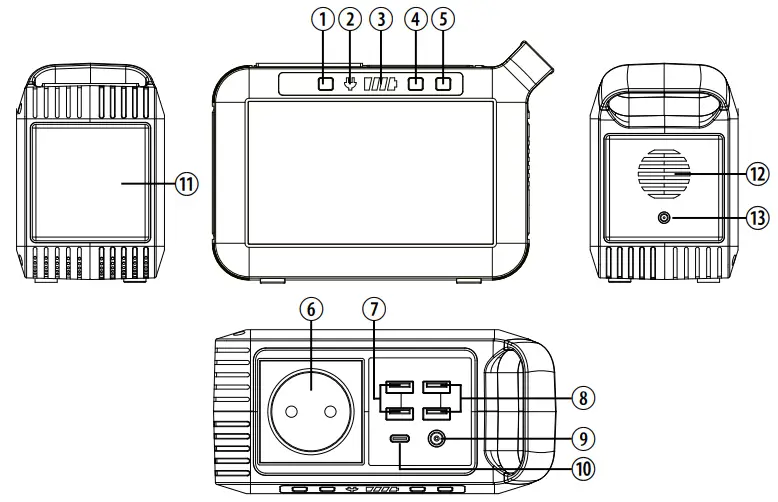 1 2 3 4 5
11
12
13
6 7
8
9
10