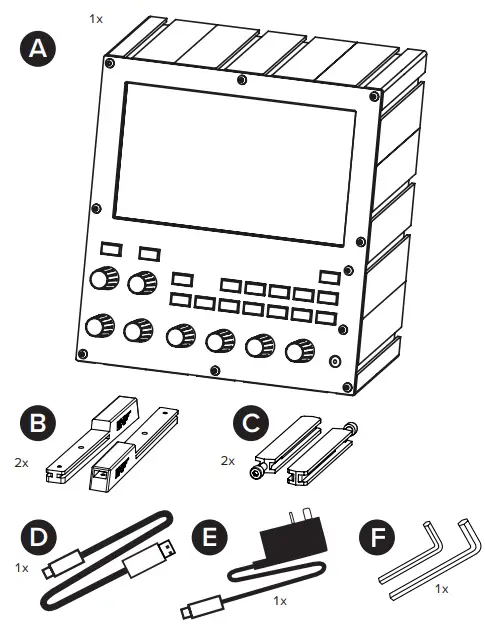 1x
A

B
2x

C
2x

D
1x

E
1x

F
1x