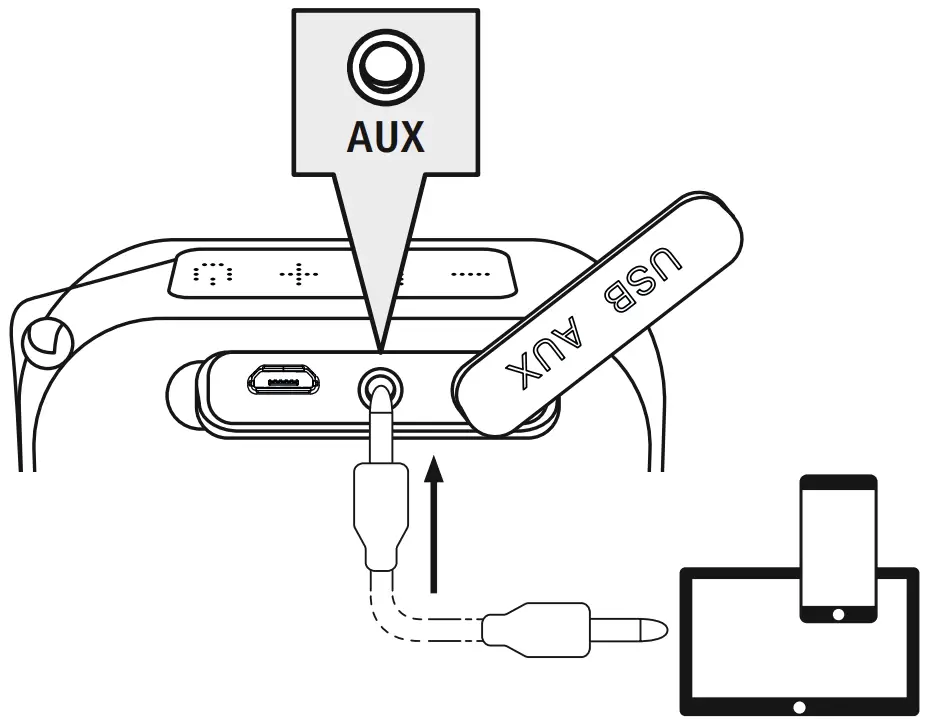 AUX

USB AUX