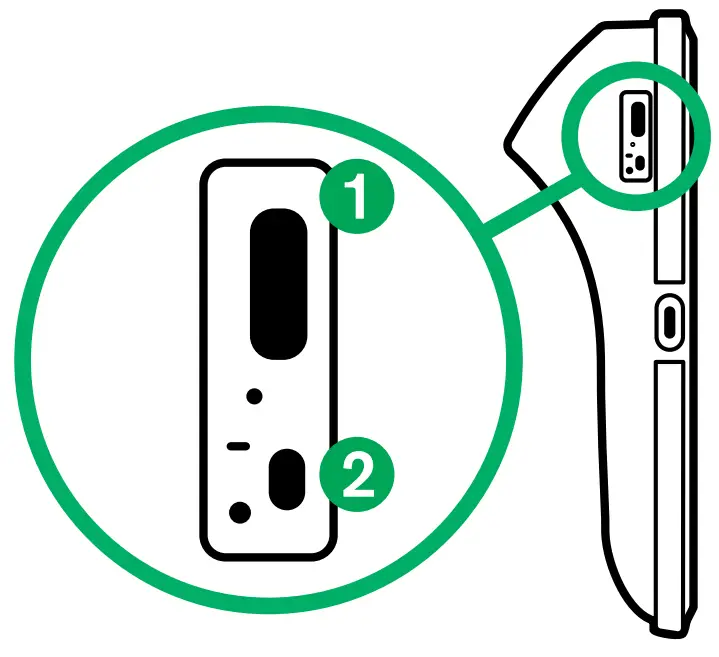 1
2