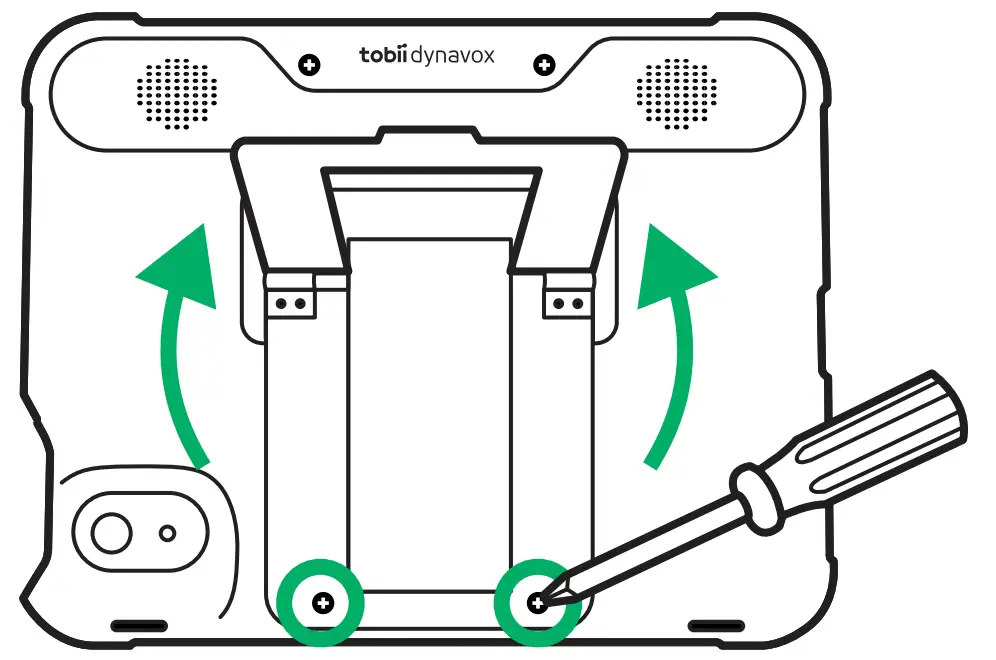 tobii dynavox