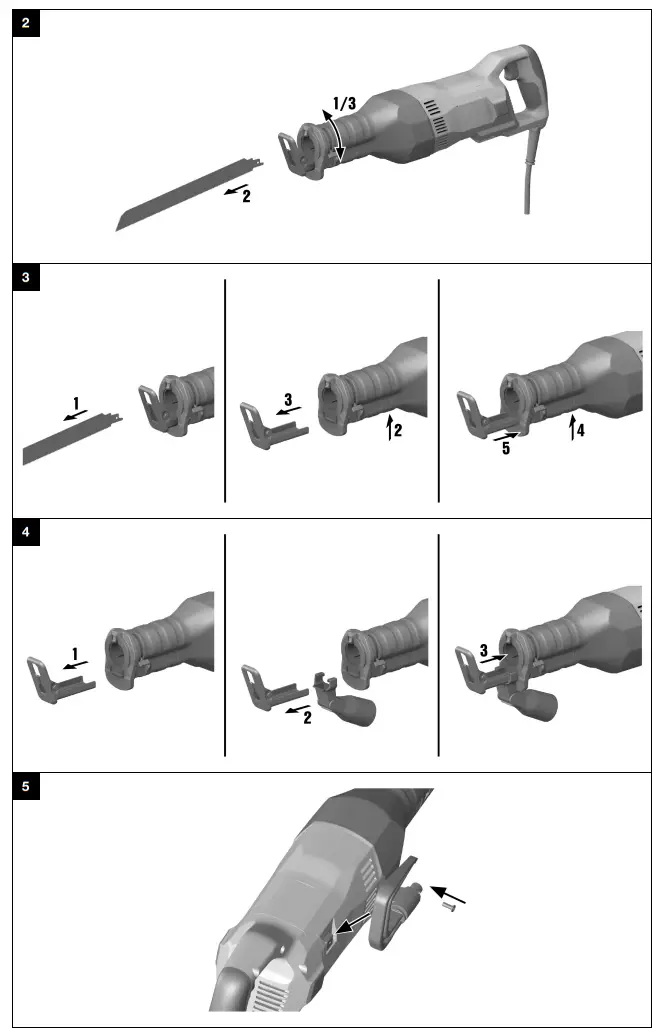 2

1/3

2

3

1

3

2

5

4

4

1

2

3

5