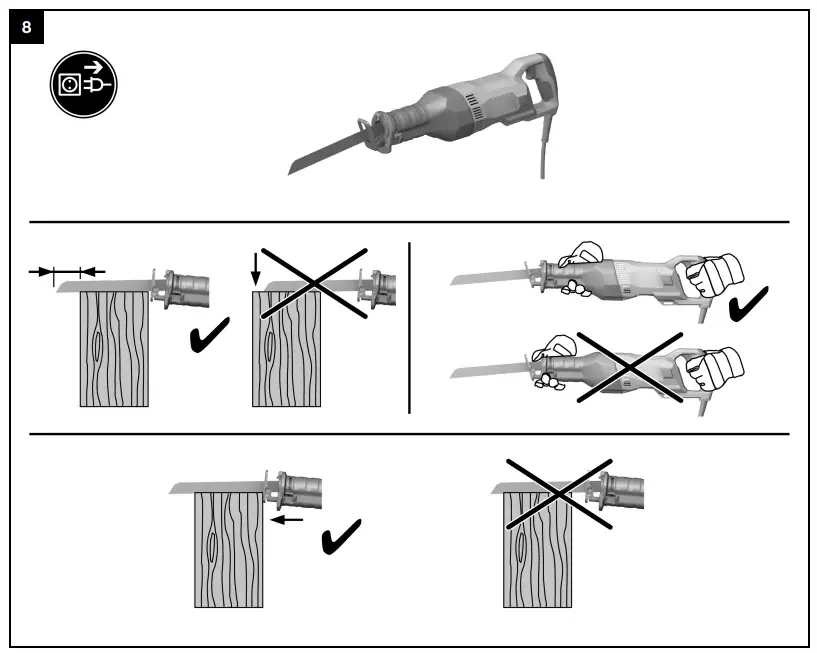 8