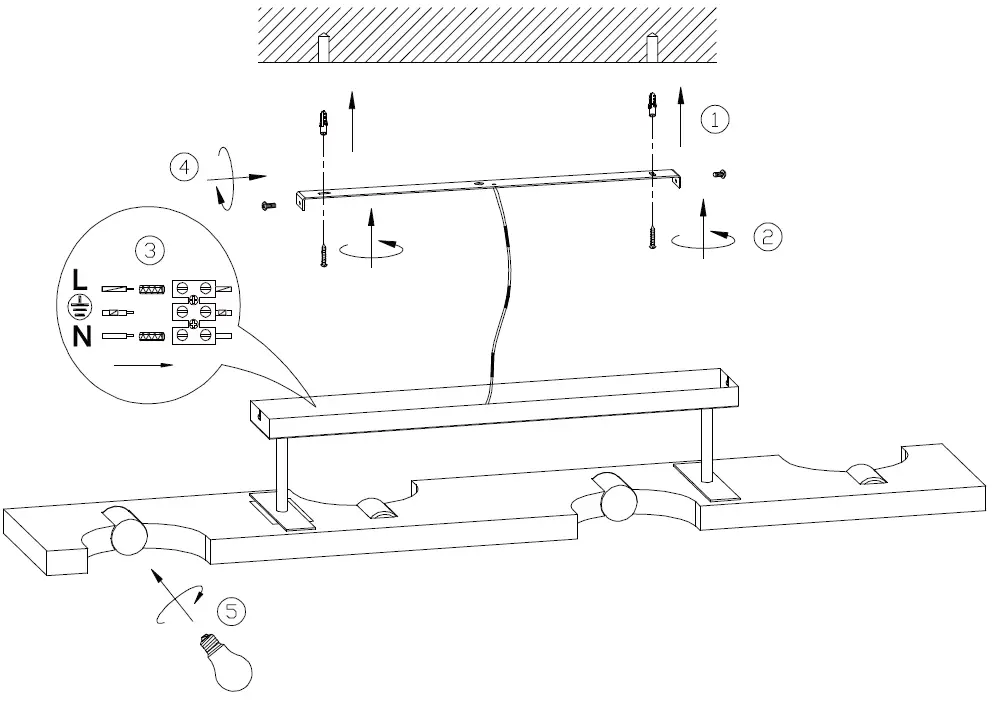 1
4
2
3
L
N
5