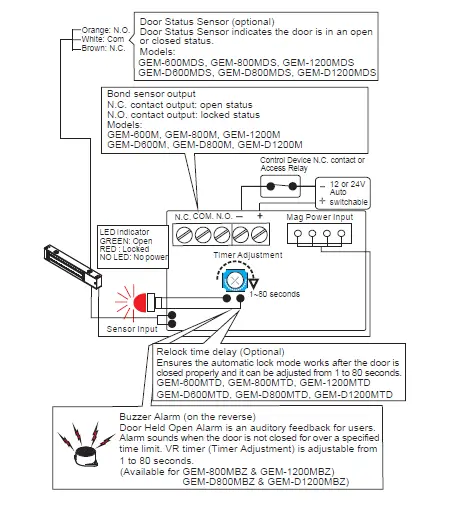 Orange: N.O.
White: Com
Brown: N.C.

Door Status Sensor (optional)
Door Status Sensor indicates the door is in an open or closed status.
Models:
GEM-600MDS, GEM-800MDS, GEM-1200MDS
GEM-D600MDS, GEM-D800MDS, GEM-D1200MDS

Bond sensor output
N.C. contact output: open status
N.O. contact output: locked status
Models:
GEM-600M, GEM-800M, GEM-1200M
GEM-D600M, GEM-D800M, GEM-D1200M

Control Device N.C. contact or Access Relay

− 12 or 24V
Auto
+ switchable

N.C. COM. N.O. − +

Mag Power Input

LED Indicator
GREEN: Open
RED : Locked
NO LED: No power

Timer Adjustment

1~80 seconds

Sensor Input

Relock time delay (Optional)
Ensures the automatic lock mode works after the door is closed properly and it can be adjusted from 1 to 80 seconds.
GEM-600MTD, GEM-800MTD, GEM-1200MTD
GEM-D600MTD, GEM-D800MTD, GEM-D1200MTD

Buzzer Alarm (on the reverse)
Door Held Open Alarm is an auditory feedback for users. Alarm sounds when the door is not closed for over a specified time limit. VR timer (Timer Adjustment) is adjustable from 1 to 80 seconds.
(Available for GEM-800MBZ & GEM-1200MBZ)
GEM-D800MBZ & GEM-D1200MBZ)