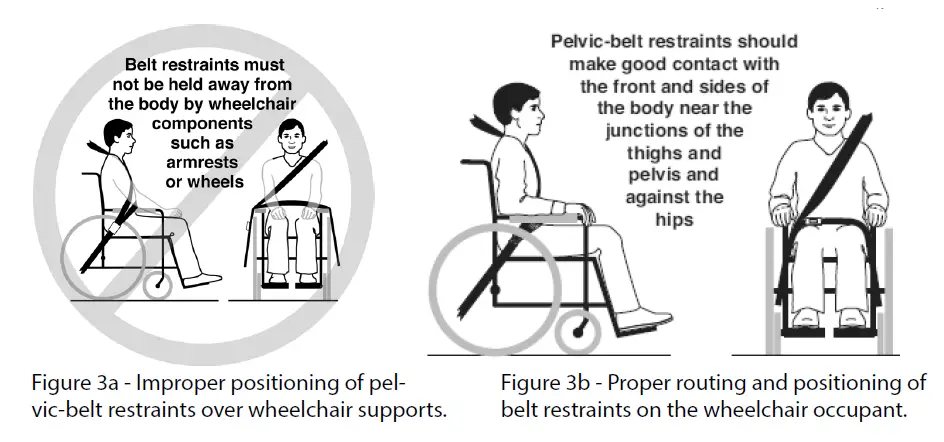 Belt restraints must not be held away from the body by wheelchair components such as armrests or wheels

Figure 3a - Improper positioning of pelvic-belt restraints over wheelchair supports.

Pelvic-belt restraints should make good contact with the front and sides of the body near the junctions of the thighs and pelvis and against the hips

Figure 3b - Proper routing and positioning of belt restraints on the wheelchair occupant.