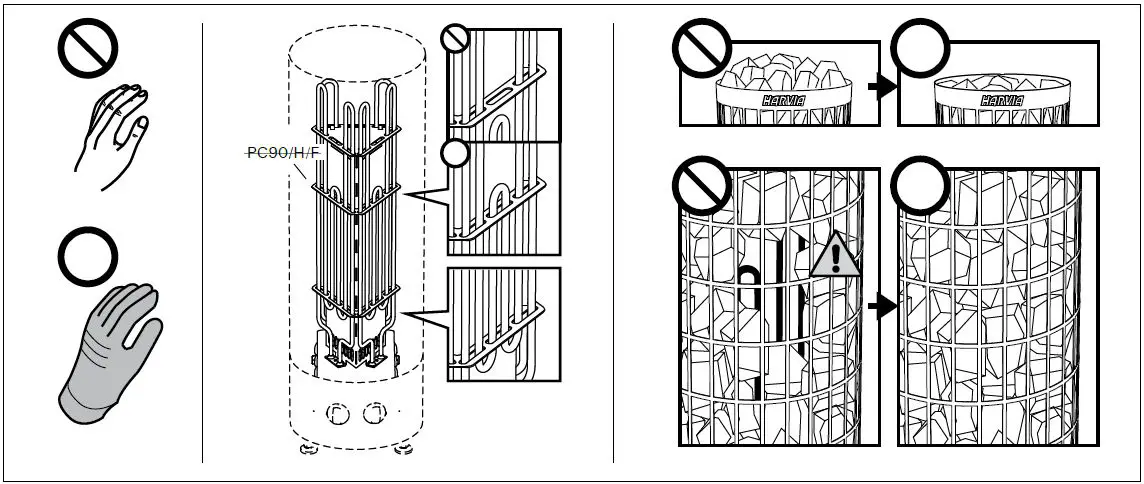 PC90/H/F

HARVIA

HARVIA