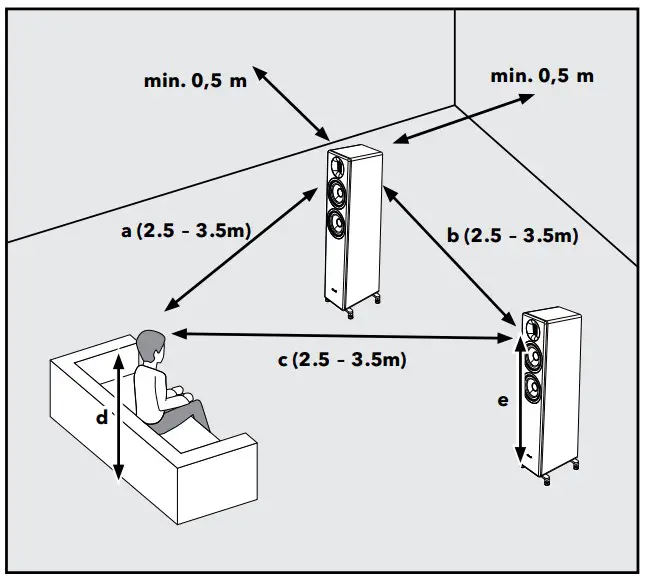 min. 0,5 m

min. 0,5 m

a (2.5 – 3.5m)

b (2.5 – 3.5m)

c (2.5 – 3.5m)

d

e