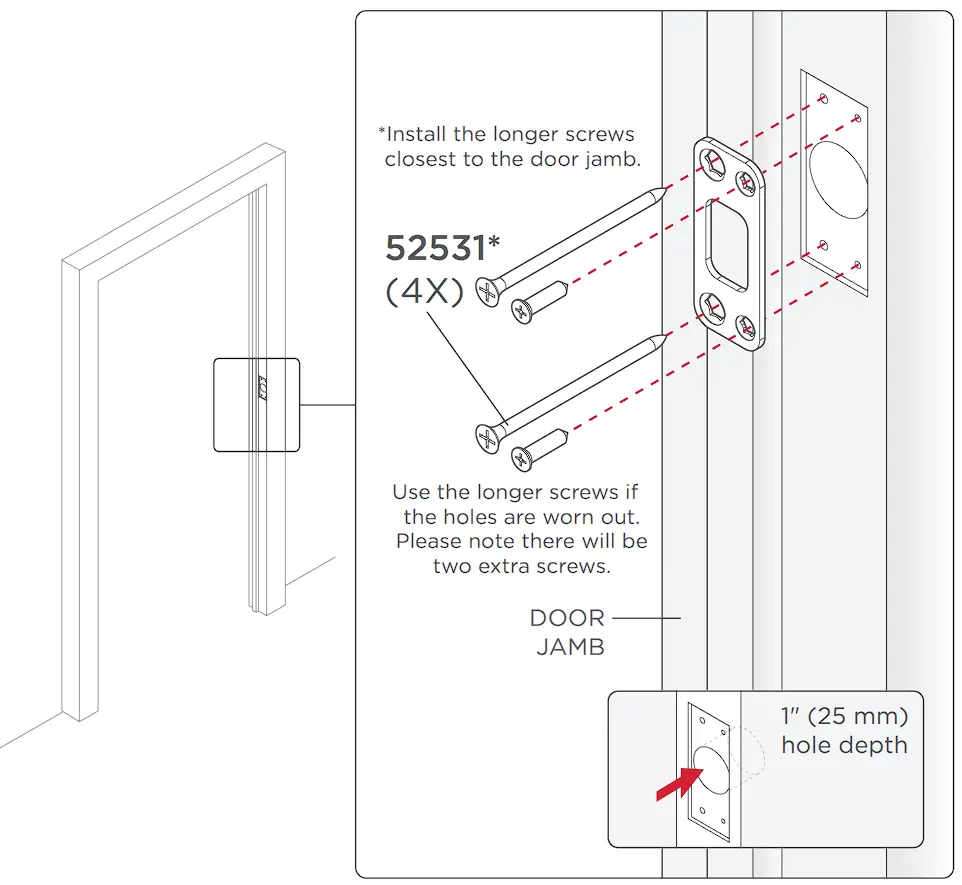 *Install the longer screws closest to the door jamb.

52531*
(4X)

Use the longer screws if the holes are worn out. Please note there will be two extra screws.

DOOR JAMB

1" (25 mm) hole depth