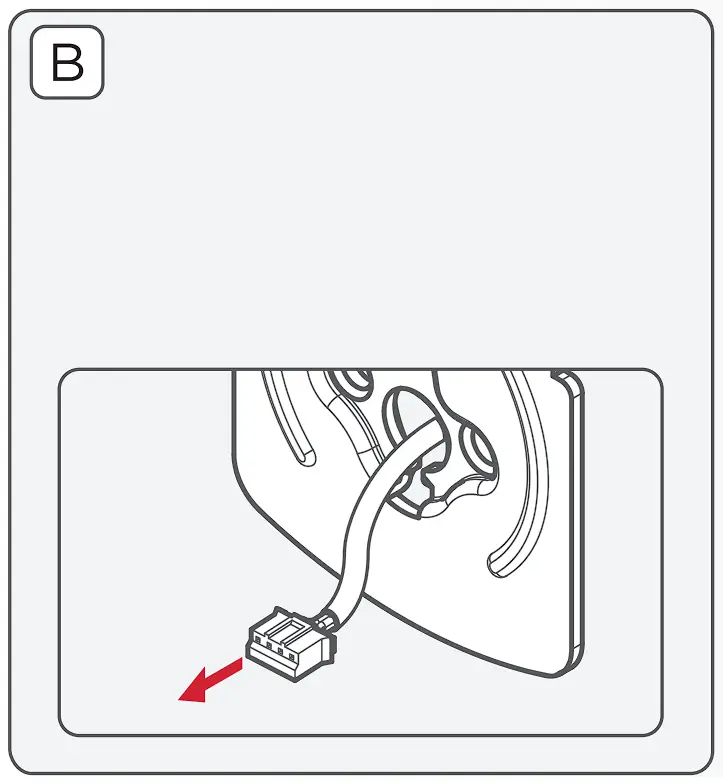 B