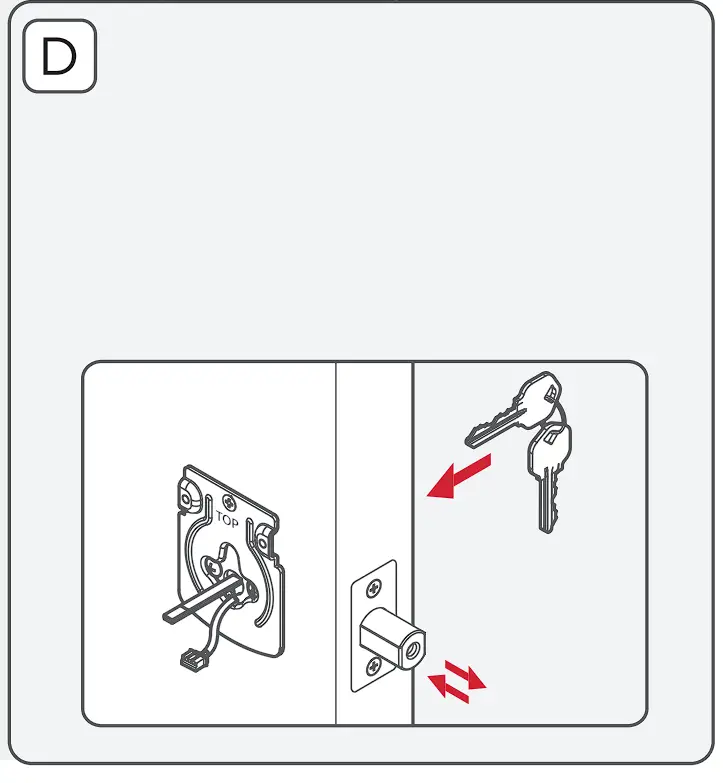 D

TOP