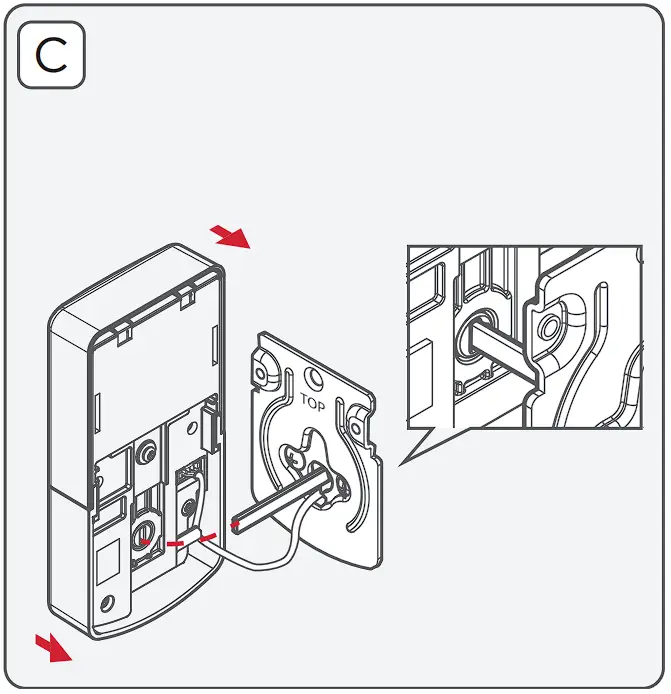 C

TOP