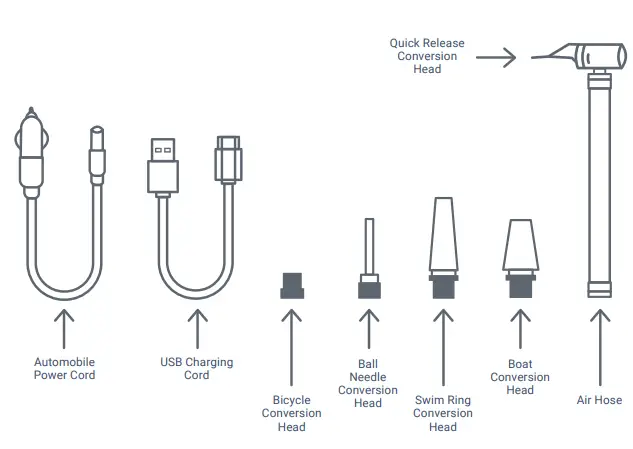 Quick Release Conversion Head

Automobile Power Cord

USB Charging Cord

Bicycle Conversion Head

Ball Needle Conversion Head

Swim Ring Conversion Head

Boat Conversion Head

Air Hose