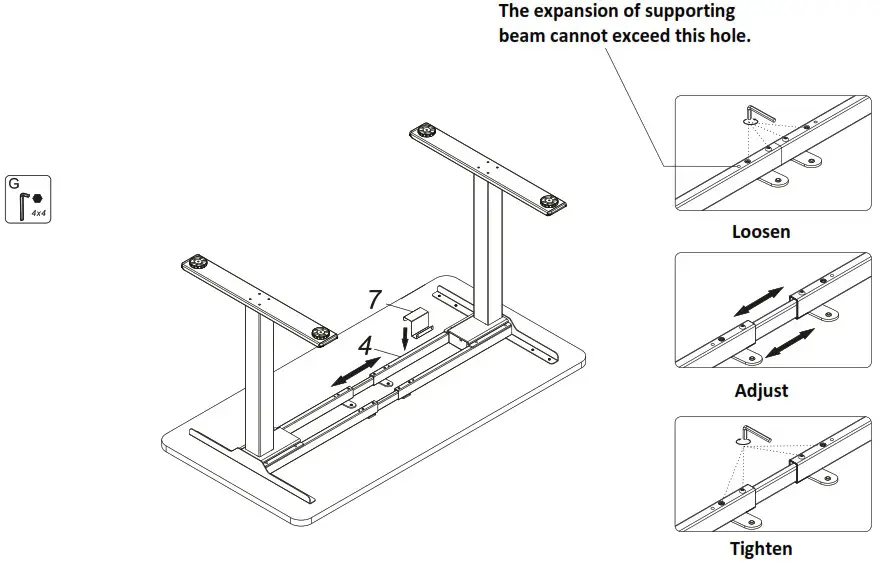 The expansion of supporting beam cannot exceed this hole.

G
4x4

7

4

Loosen

Adjust

Tighten