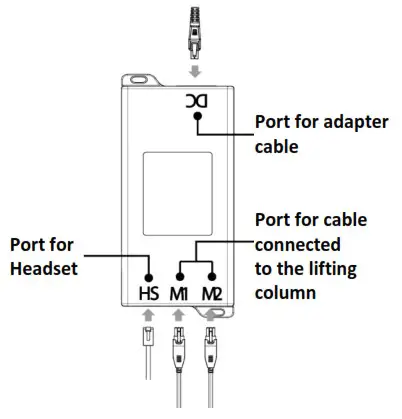 DC

Port for adapter cable

Port for cable connected to the lifting column

Port for Headset

HS M1 M2