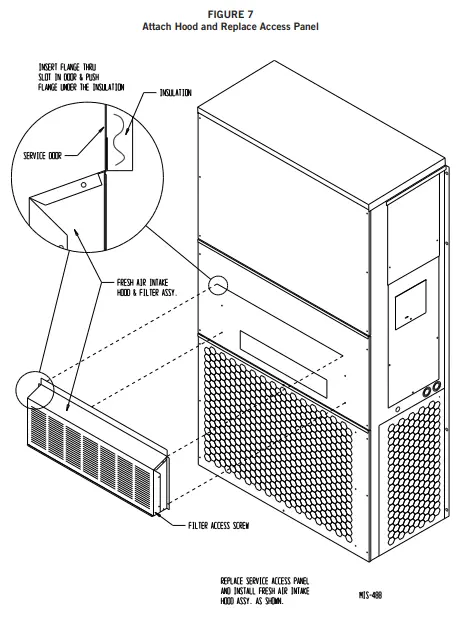 FIGURE 7
Attach Hood and Replace Access Panel

INSERT FLANGE THRU SLOT IN DOOR & PUSH FLANGE UNDER THE INSULATION

INSULATION

SERVICE DOOR

FRESH AIR INTAKE HOOD & FILTER ASSY.

FILTER ACCESS SCREW

REPLACE SERVICE ACCESS PANEL AND INSTALL FRESH AIR INTAKE HOOD ASSY. AS SHOWN.

MIS-488