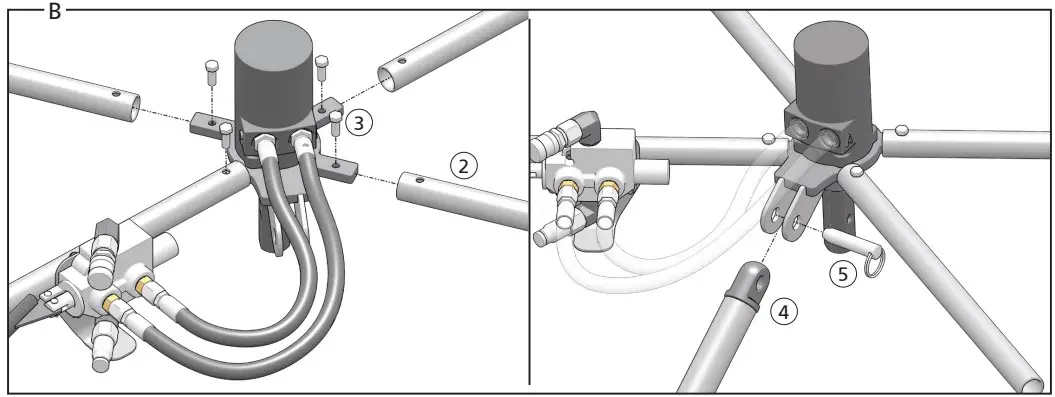 B

3

2

5

4