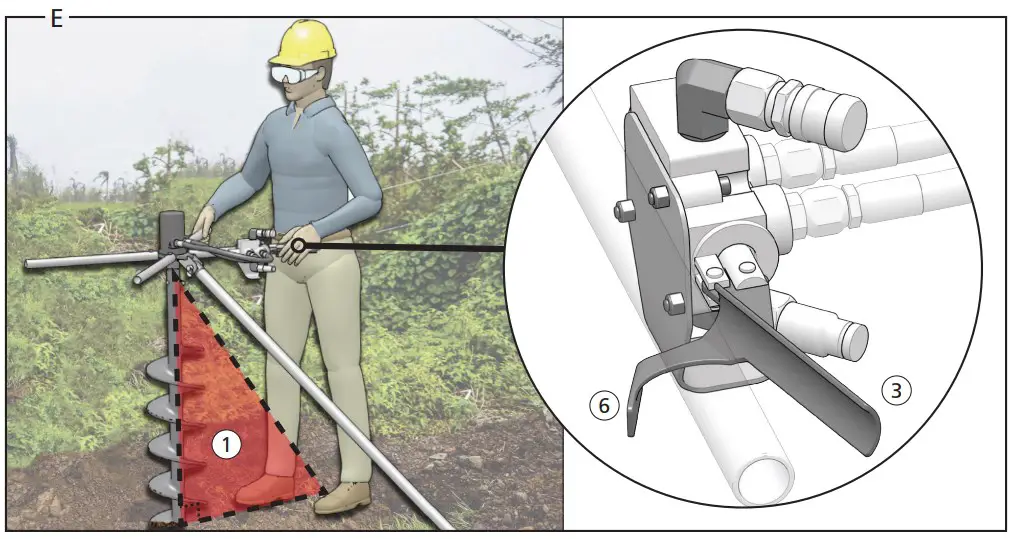 E

1

6

3