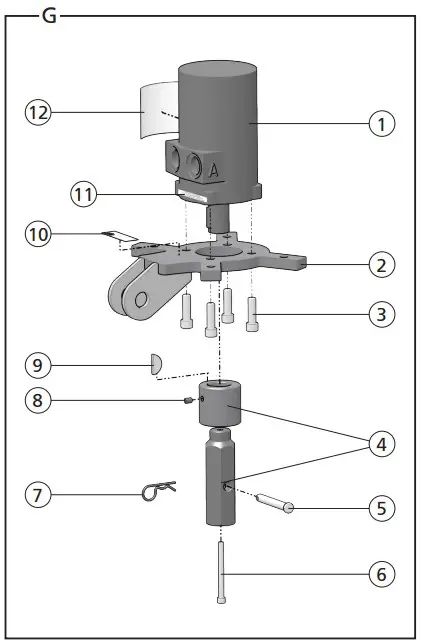 G

12

1

A

11

10

2

3

9

8

4

7

5

6